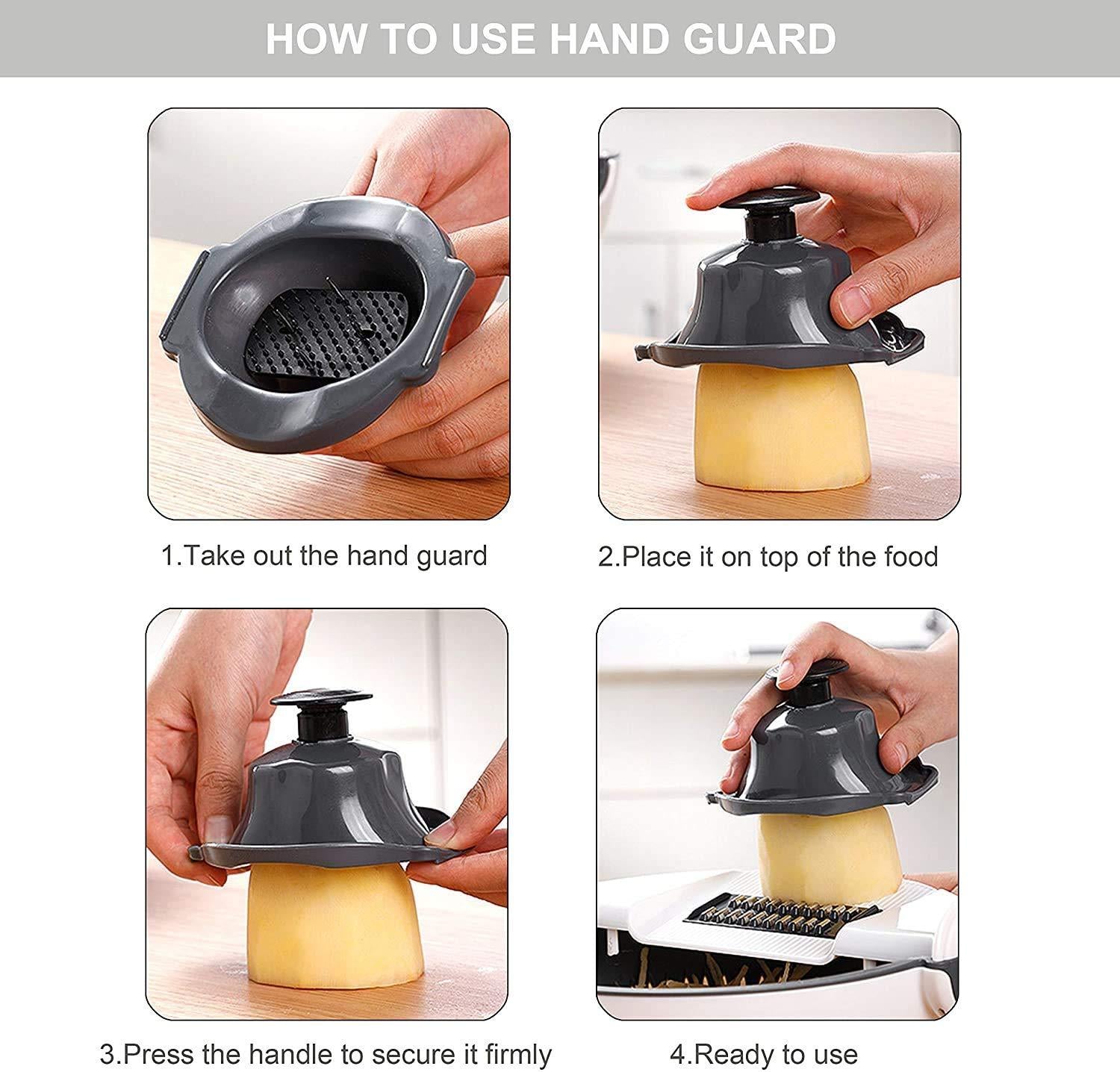 HOW TO USE HAND GUARD

1.Take out the hand guard

2.Place it on top of the food

3.Press the handle to secure it firmly

4.Ready to use